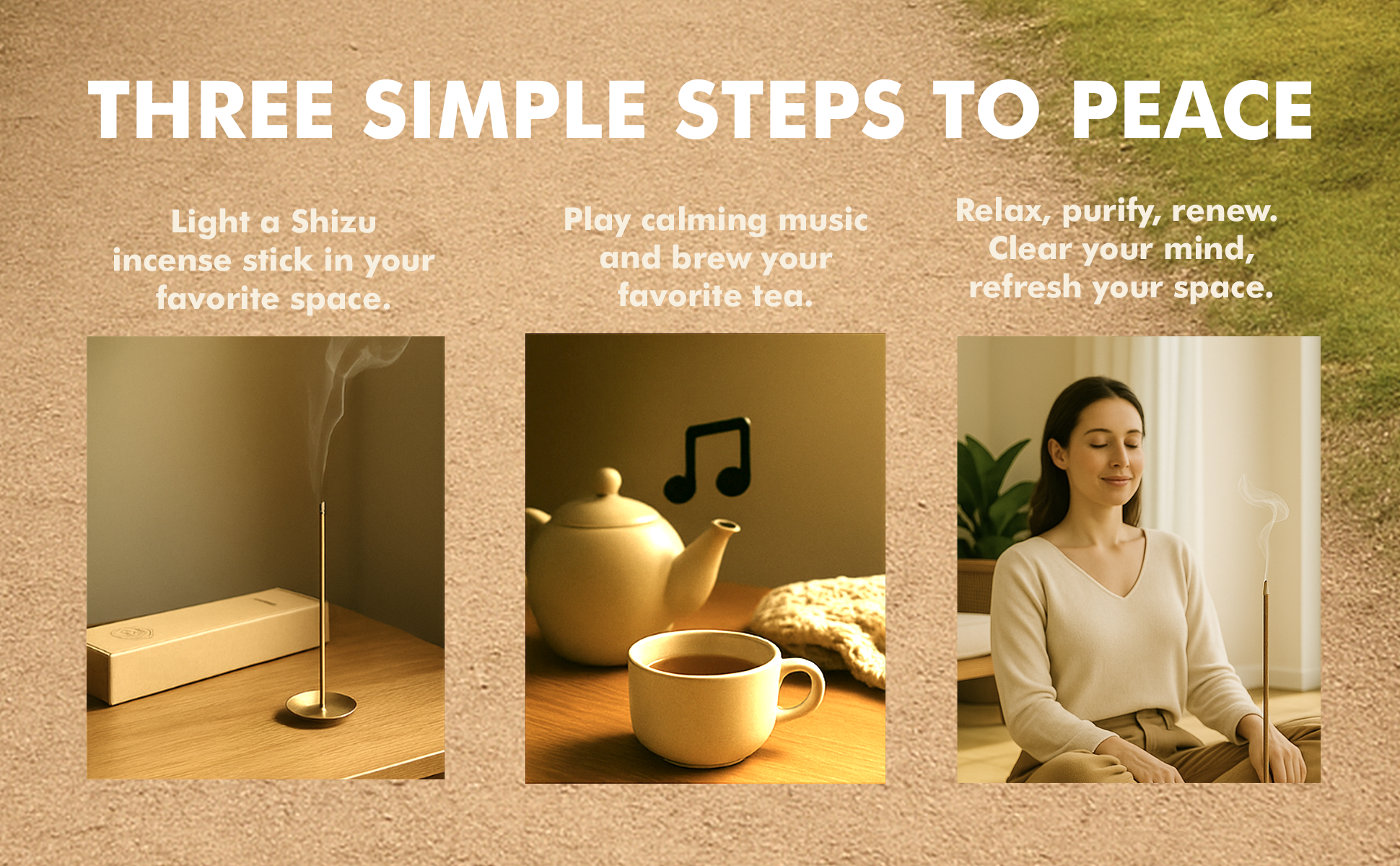 THREE SIMPLE STEPS TO PEACE

Light a Shizu incense stick in your favorite space.

Play calming music and brew your favorite tea.

Relax, purify, renew. Clear your mind, refresh your space.